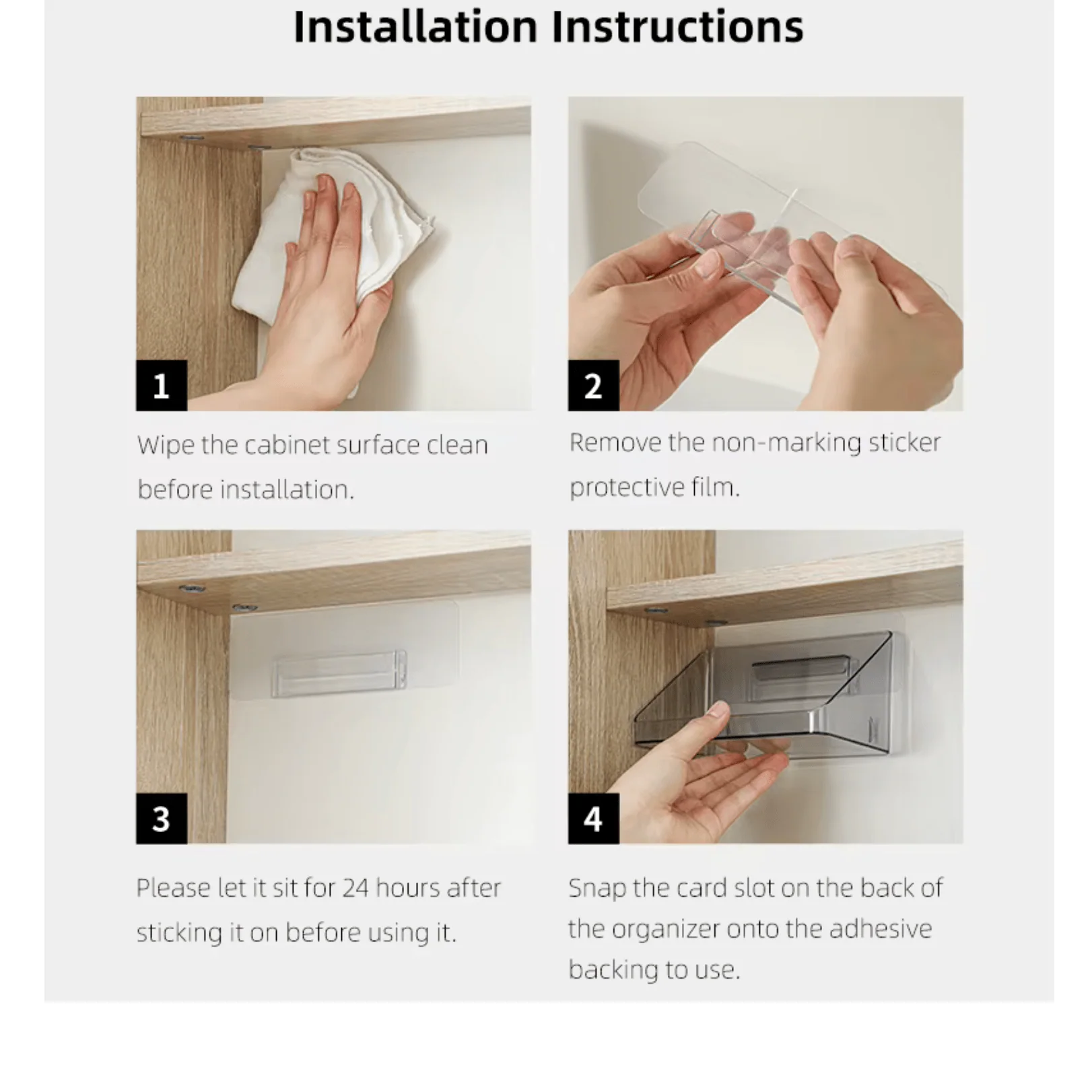 Installation Instructions

1

Wipe the cabinet surface clean before installation.

2

Remove the non-marking sticker protective film.

3

Please let it sit for 24 hours after sticking it on before using it.

4

Snap the card slot on the back of the organizer onto the adhesive backing to use.