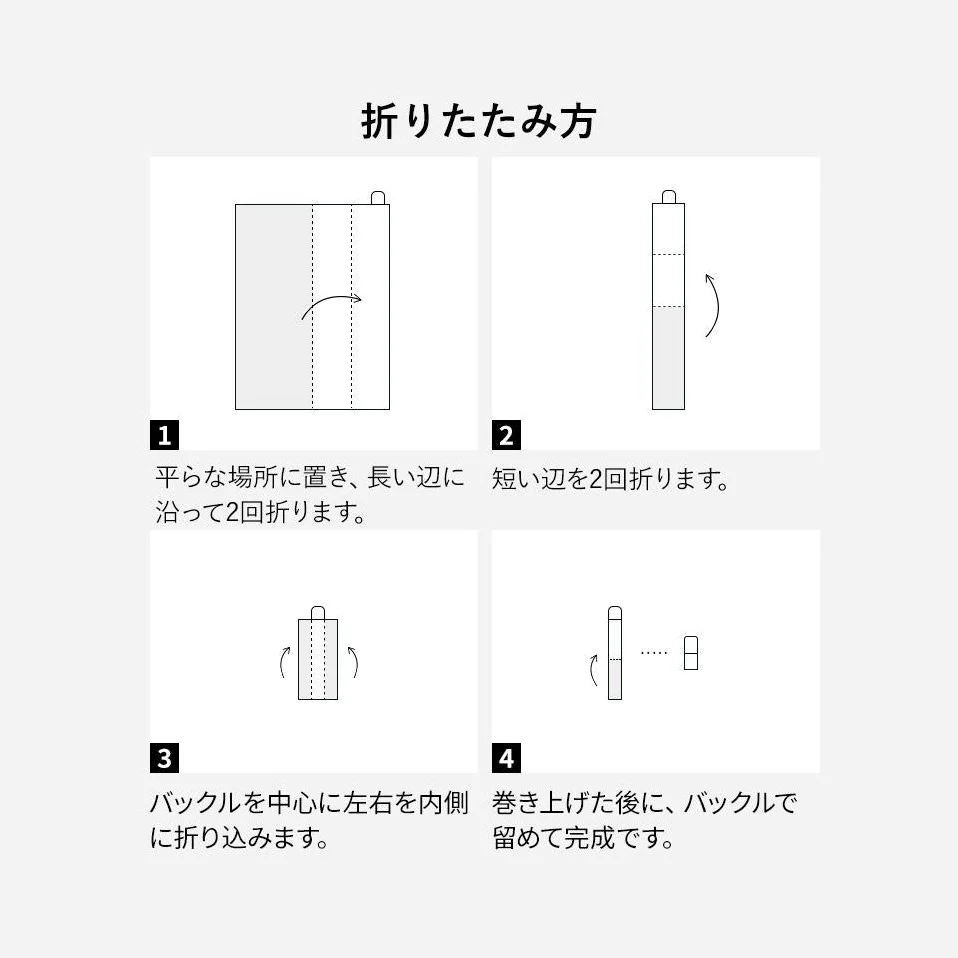 折りたたみ方

1
平らな場所に置き、長い辺に沿って2回折ります。

2
短い辺を2回折ります。

3
バックルを中心に左右を内側に折り込みます。

4
巻き上げた後に、バックルで留めて完成です。